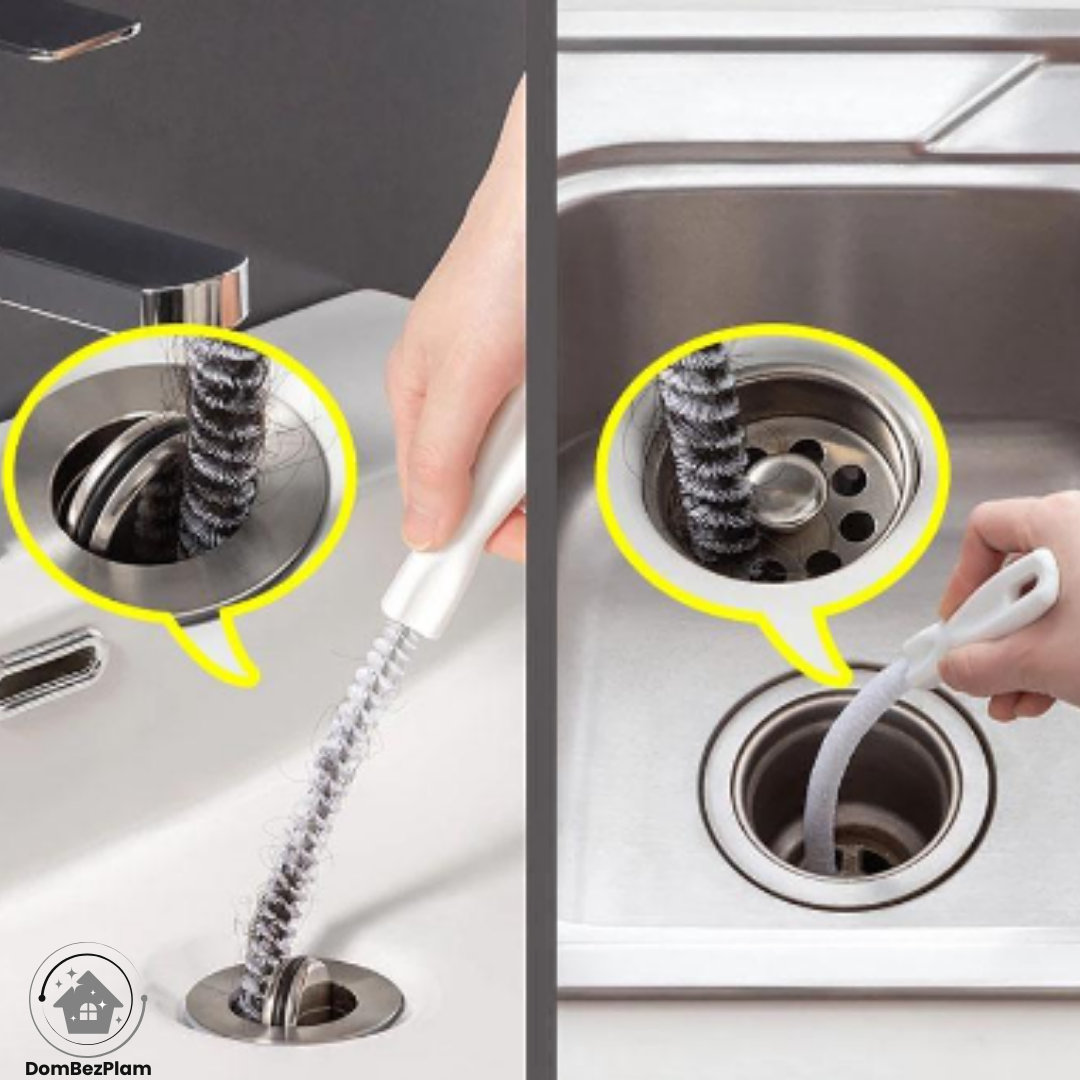 DomBezPlam